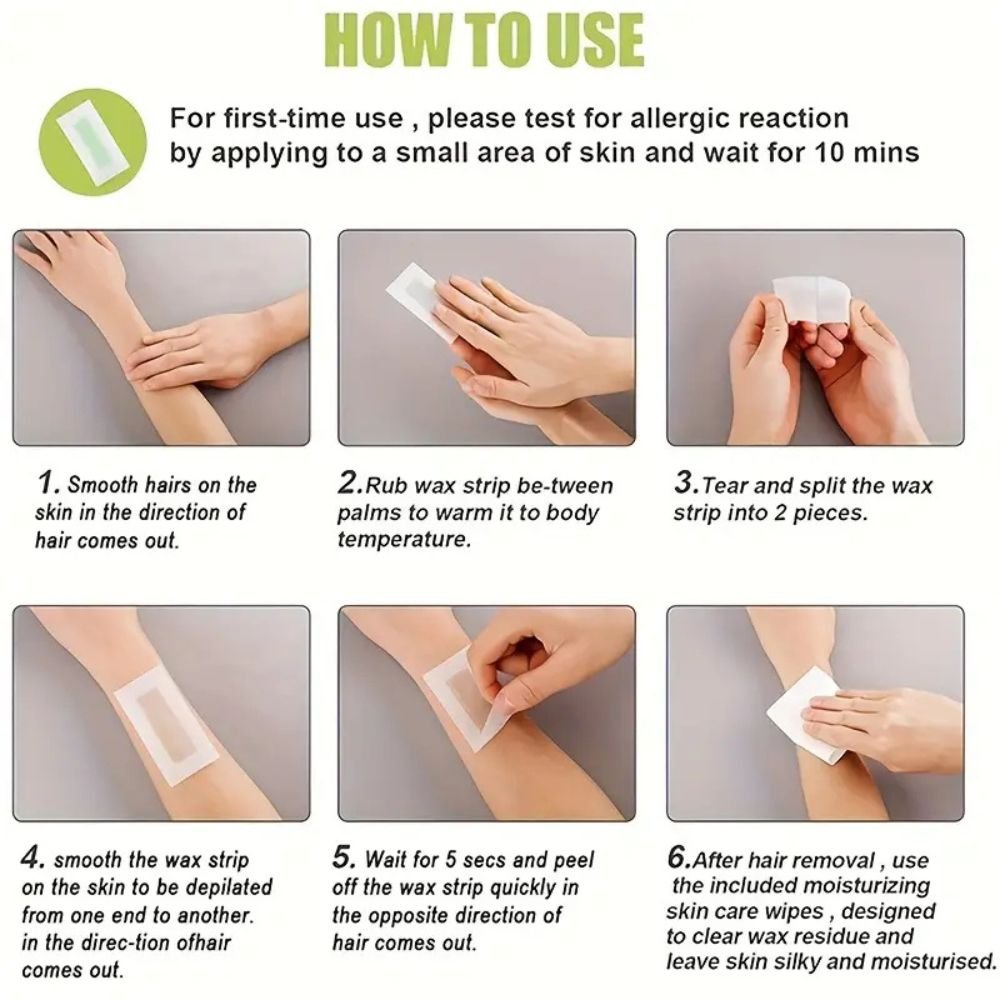 HOW TO USE

For first-time use , please test for allergic reaction by applying to a small area of skin and wait for 10 mins

1. Smooth hairs on the skin in the direction of hair comes out.

2.Rub wax strip be-tween palms to warm it to body temperature.

3.Tear and split the wax strip into 2 pieces.

4. smooth the wax strip on the skin to be depilated from one end to another. in the direc-tion ofhair comes out.

5. Wait for 5 secs and peel off the wax strip quickly in the opposite direction of hair comes out.

6.After hair removal , use the included moisturizing skin care wipes , designed to clear wax residue and leave skin silky and moisturised.